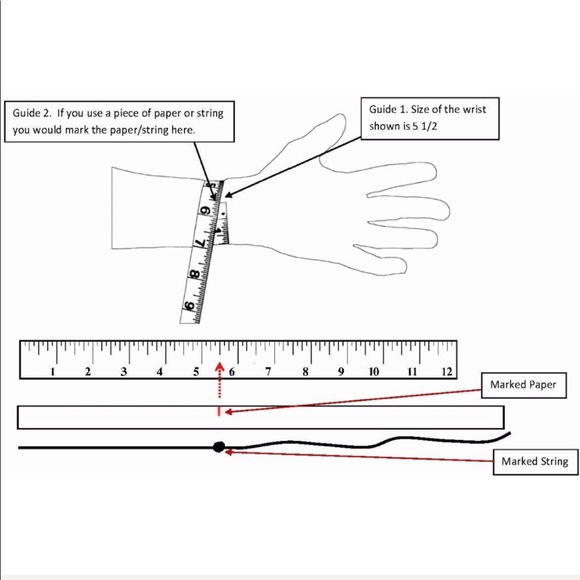 Guide 2. If you use a piece of paper or string you would mark the paper/string here.

Guide 1. Size of the wrist shown is 5 1/2

5
6
7
8
9
1

1 2 3 4 5 6 7 8 9 10 11 12

Marked Paper

Marked String